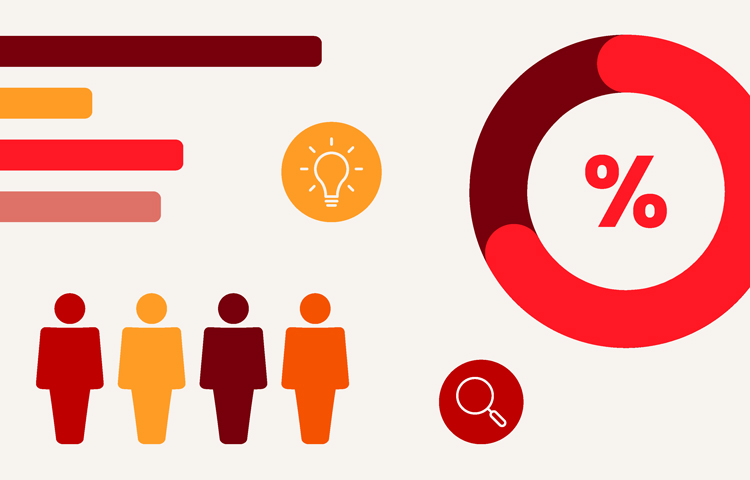 %